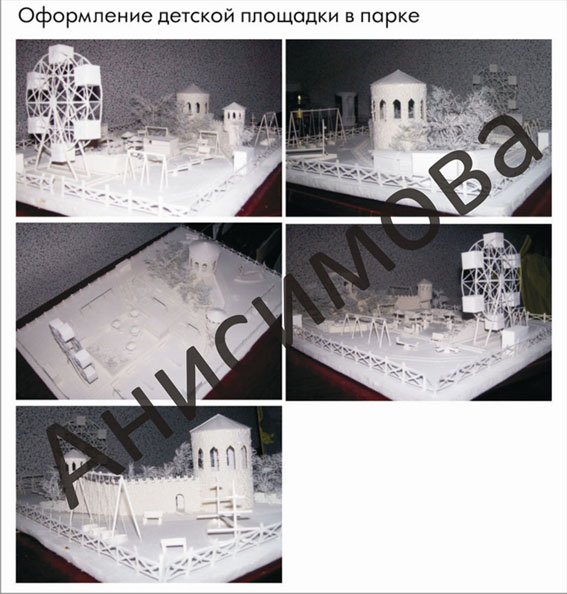 Оформление детской площадки в парке

Анисимова