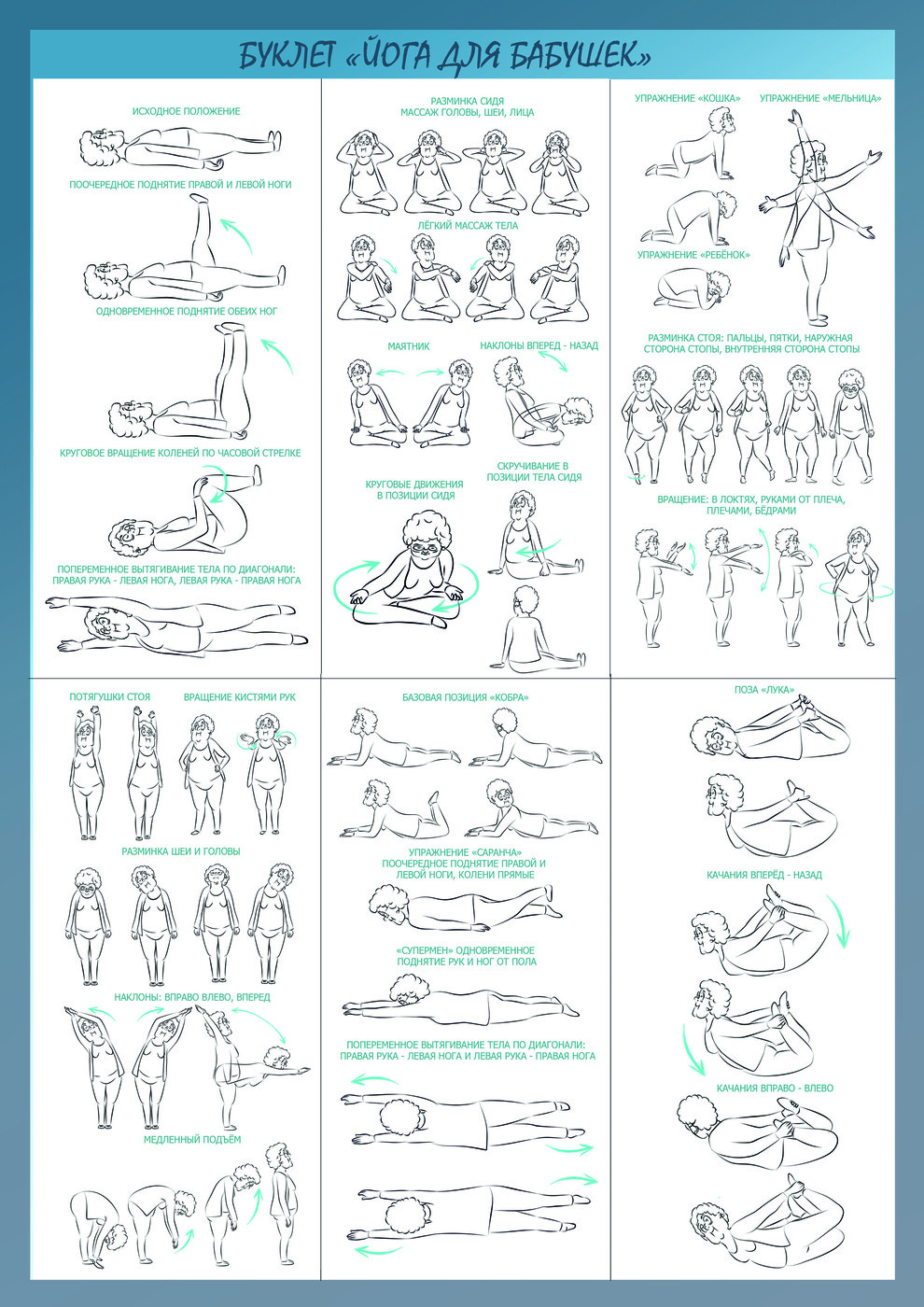 БУКЛЕТ «ЙОГА ДЛЯ БАБУШЕК»

ИСХОДНОЕ ПОЛОЖЕНИЕ

ПООЧЕРЕДНОЕ ПОДНЯТИЕ ПРАВОЙ И ЛЕВОЙ НОГИ

ОДНОВРЕМЕННОЕ ПОДНЯТИЕ ОБЕИХ НОГ

КРУГОВОЕ ВРАЩЕНИЕ КОЛЕНЕЙ ПО ЧАСОВОЙ СТРЕЛКЕ

ПОПЕРЕМЕННОЕ ВЫТЯГИВАНИЕ ТЕЛА ПО ДИАГОНАЛИ: ПРАВАЯ РУКА - ЛЕВАЯ НОГА, ЛЕВАЯ РУКА - ПРАВАЯ НОГА

РАЗМИНКА СИДЯ
МАССАЖ ГОЛОВЫ, ШЕИ, ЛИЦА

ЛЁГКИЙ МАССАЖ ТЕЛА

МАЯТНИК

НАКЛОНЫ ВПЕРЕД - НАЗАД

КРУГОВЫЕ ДВИЖЕНИЯ В ПОЗИЦИИ СИДЯ

СКРУЧИВАНИЕ В ПОЗИЦИИ ТЕЛА СИДЯ

УПРАЖНЕНИЕ «КОШКА»

УПРАЖНЕНИЕ «МЕЛЬНИЦА»

УПРАЖНЕНИЕ «РЕБЁНОК»

РАЗМИНКА СТОЯ: ПАЛЬЦЫ, ПЯТКИ, НАРУЖНАЯ СТОРОНА СТОПЫ, ВНУТРЕННЯЯ СТОРОНА СТОПЫ

ВРАЩЕНИЕ: В ЛОКТЯХ, РУКАМИ ОТ ПЛЕЧА, ПЛЕЧАМИ, БЁДРАМИ

ПОТЯГУШКИ СТОЯ

ВРАЩЕНИЕ КИСТЯМИ РУК

РАЗМИНКА ШЕИ И ГОЛОВЫ

НАКЛОНЫ: ВПРАВО ВЛЕВО, ВПЕРЕД

МЕДЛЕННЫЙ ПОДЪЁМ

БАЗОВАЯ ПОЗИЦИЯ «КОБРА»

УПРАЖНЕНИЕ «САРАНЧА» ПООЧЕРЕДНОЕ ПОДНЯТИЕ ПРАВОЙ И ЛЕВОЙ НОГИ, КОЛЕНИ ПРЯМЫЕ

«СУПЕРМЕН» ОДНОВРЕМЕННОЕ ПОДНЯТИЕ РУК И НОГ ОТ ПОЛА

ПОПЕРЕМЕННОЕ ВЫТЯГИВАНИЕ ТЕЛА ПО ДИАГОНАЛИ: ПРАВАЯ РУКА - ЛЕВАЯ НОГА И ЛЕВАЯ РУКА - ПРАВАЯ НОГА

ПОЗА «ЛУКА»

КАЧАНИЯ ВПЕРЁД - НАЗАД

КАЧАНИЯ ВПРАВО - ВЛЕВО