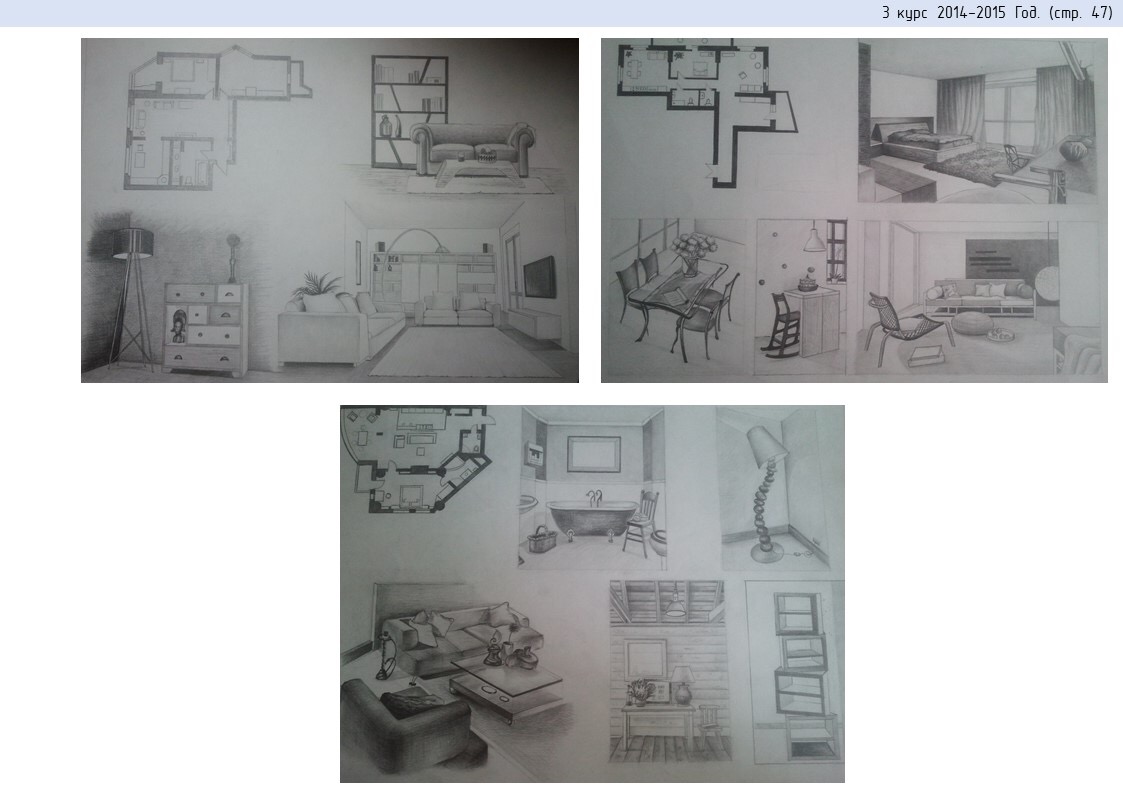 3 курс 2014-2015 Год. (стр. 47)